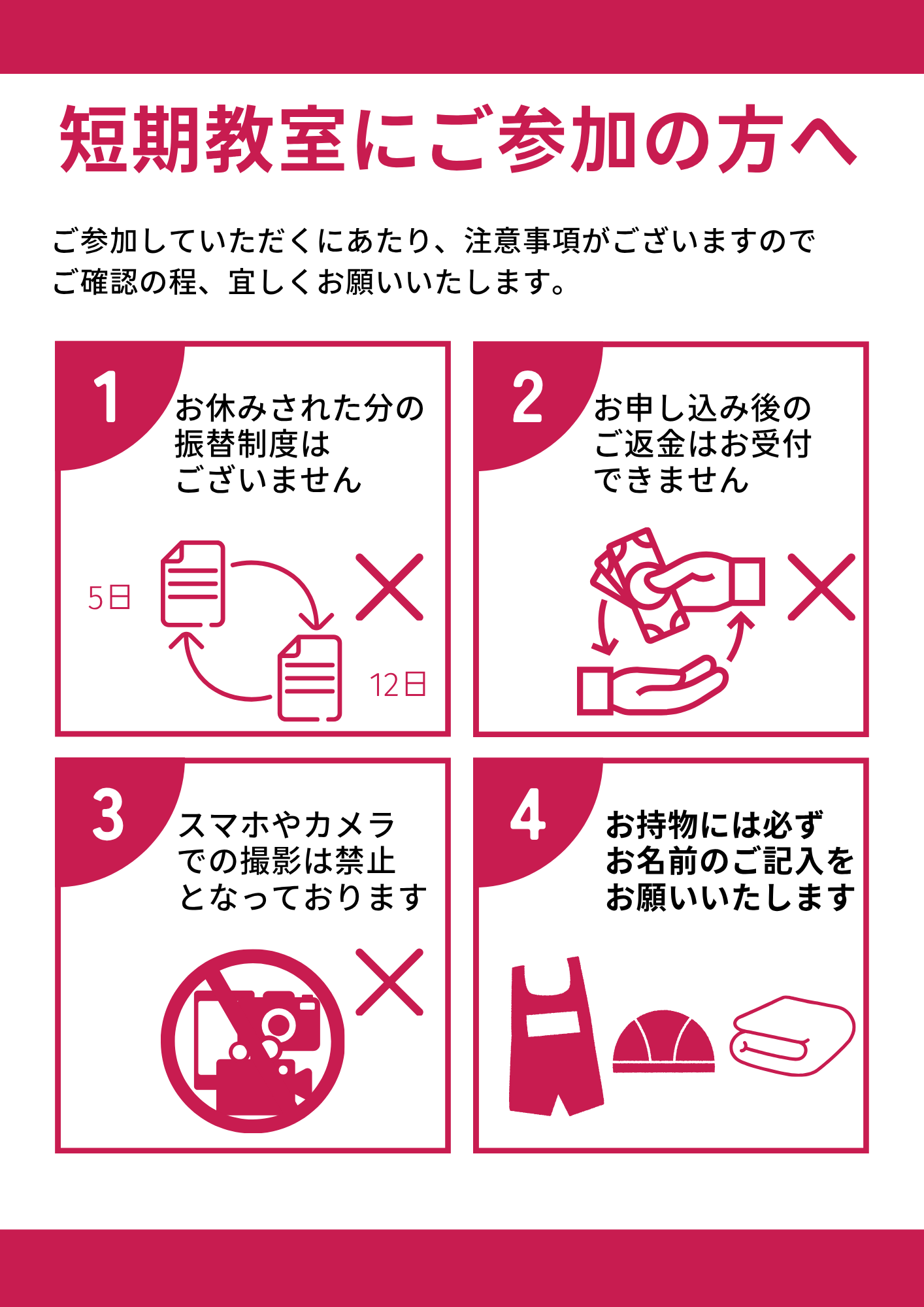 短期教室にご参加の方へ

ご参加していただくにあたり、注意事項がございますのでご確認の程、宜しくお願いいたします。

1
お休みされた分の振替制度はございません

5日
12日

2
お申し込み後のご返金はお受付できません

3
スマホやカメラでの撮影は禁止となっております

4
お持物には必ずお名前のご記入をお願いいたします