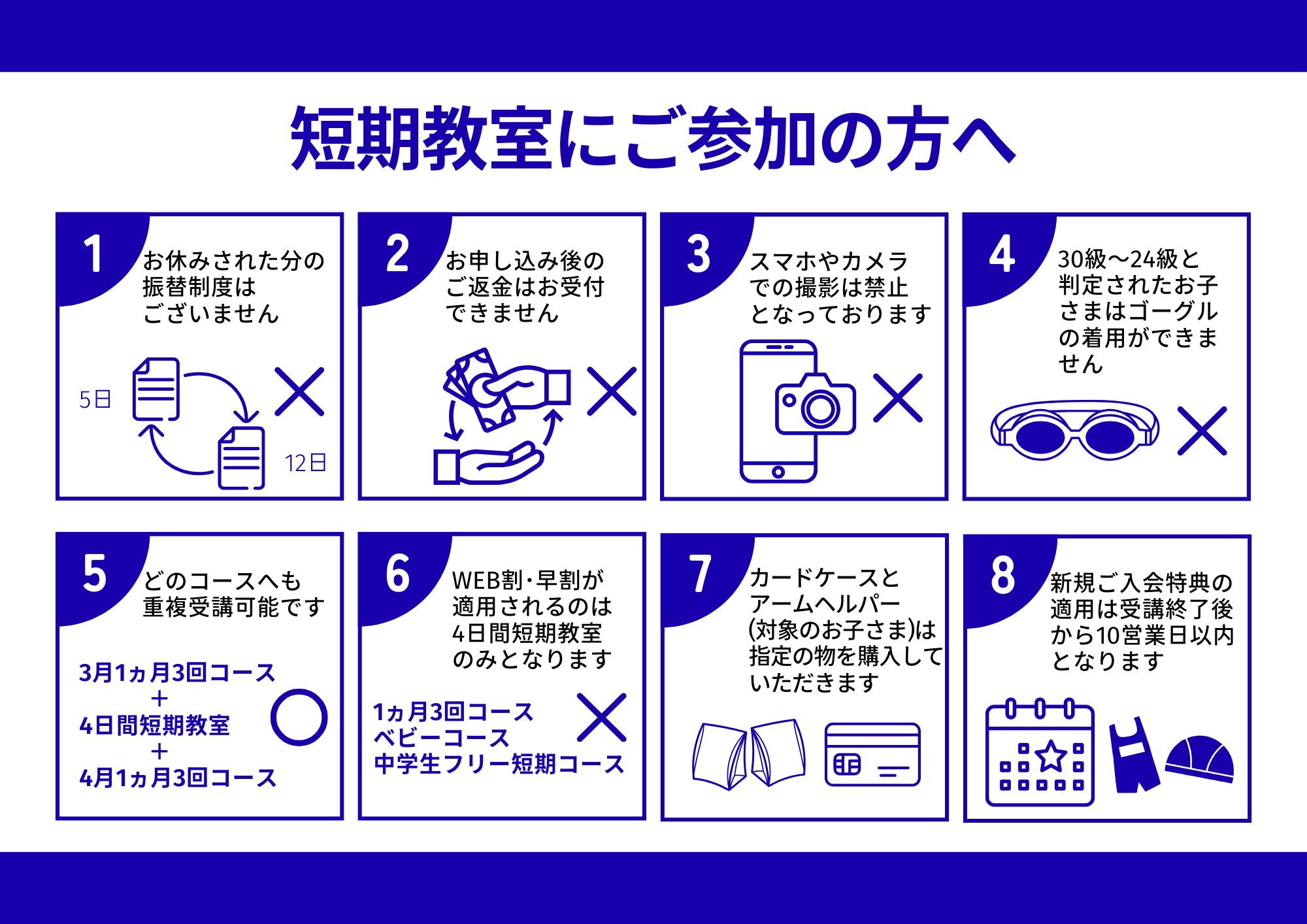 短期教室にご参加の方へ

1
お休みされた分の振替制度はございません
5日
12日

2
お申し込み後のご返金はお受付できません

3
スマホやカメラでの撮影は禁止となっております

4
30級～24級と判定されたお子さまはゴーグルの着用ができません

5
どのコースへも重複受講可能です
3月1ヵ月3回コース
＋
4日間短期教室
＋
4月1ヵ月3回コース

6
WEB割・早割が適用されるのは4日間短期教室のみとなります
1ヵ月3回コース
ベビーコース
中学生フリー短期コース

7
カードケースとアームヘルパー(対象のお子さま)は指定の物を購入していただきます

8
新規ご入会特典の適用は受講終了後から10営業日以内となります