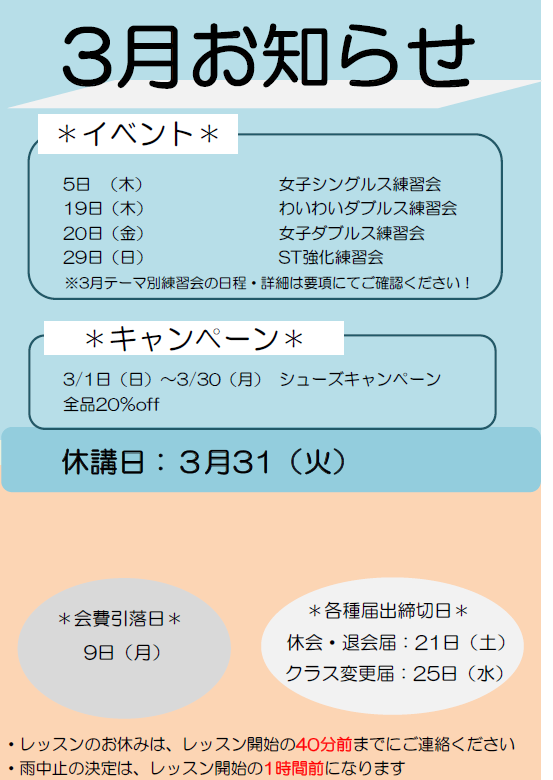 3月お知らせ

＊イベント＊

5日 （木） 女子シングルス練習会
19日（木） わいわいダブルス練習会
20日（金） 女子ダブルス練習会
29日（日） ST強化練習会
※3月テーマ別練習会の日程・詳細は要項にてご確認ください！

＊キャンペーン＊

3/1日（日）~3/30（月） シューズキャンペーン
全品20%off

休講日：3月31（火）

＊会費引落日＊
9日（月）

＊各種届出締切日＊
休会・退会届：21日（土）
クラス変更届：25日（水）

• レッスンのお休みは、レッスン開始の40分前までにご連絡ください
• 雨中止の決定は、レッスン開始の1時間前になります